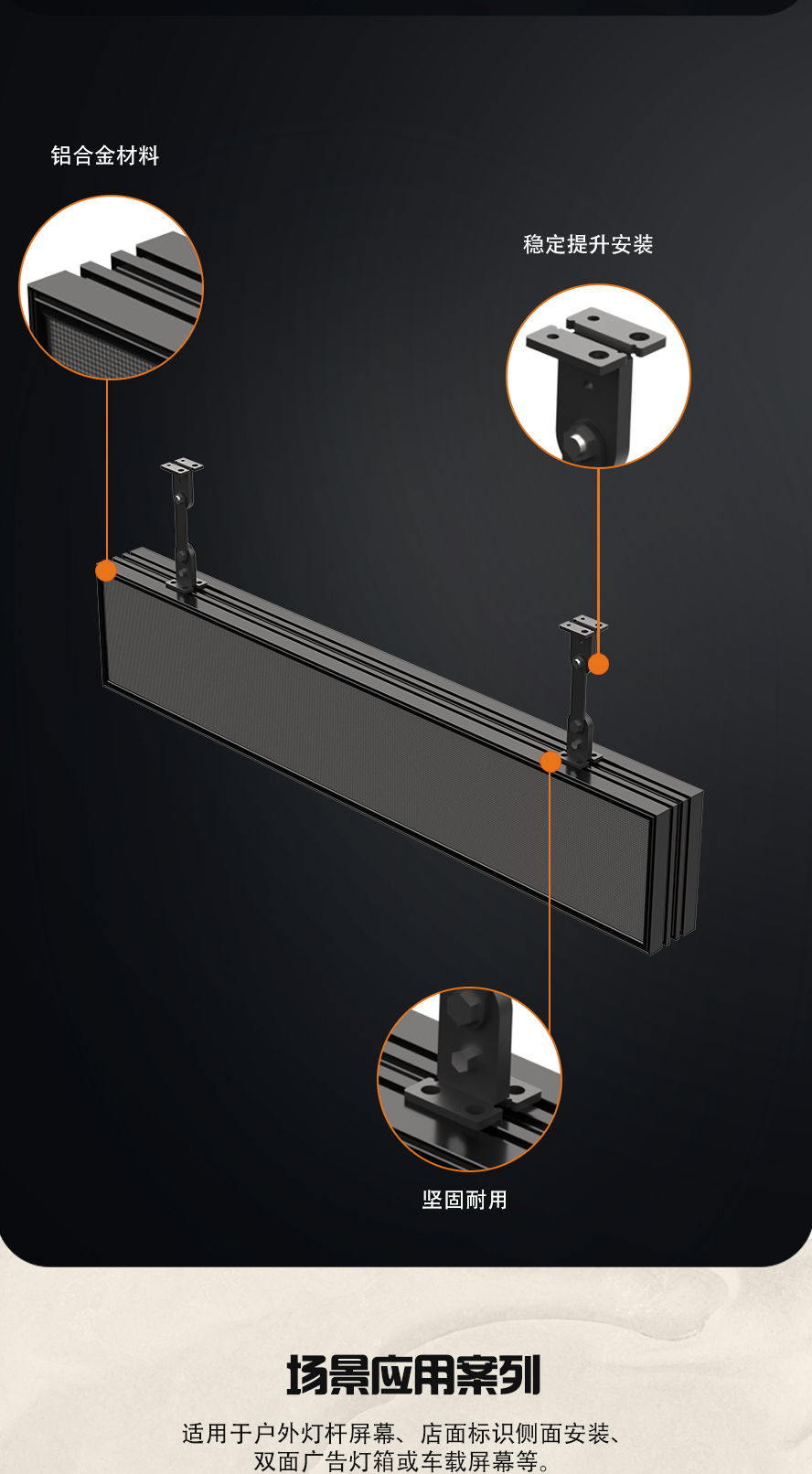 铝合金材料

稳定提升安装

坚固耐用

场景应用案列

适用于户外灯杆屏幕、店面标识侧面安装、双面广告灯箱或车载屏幕等。